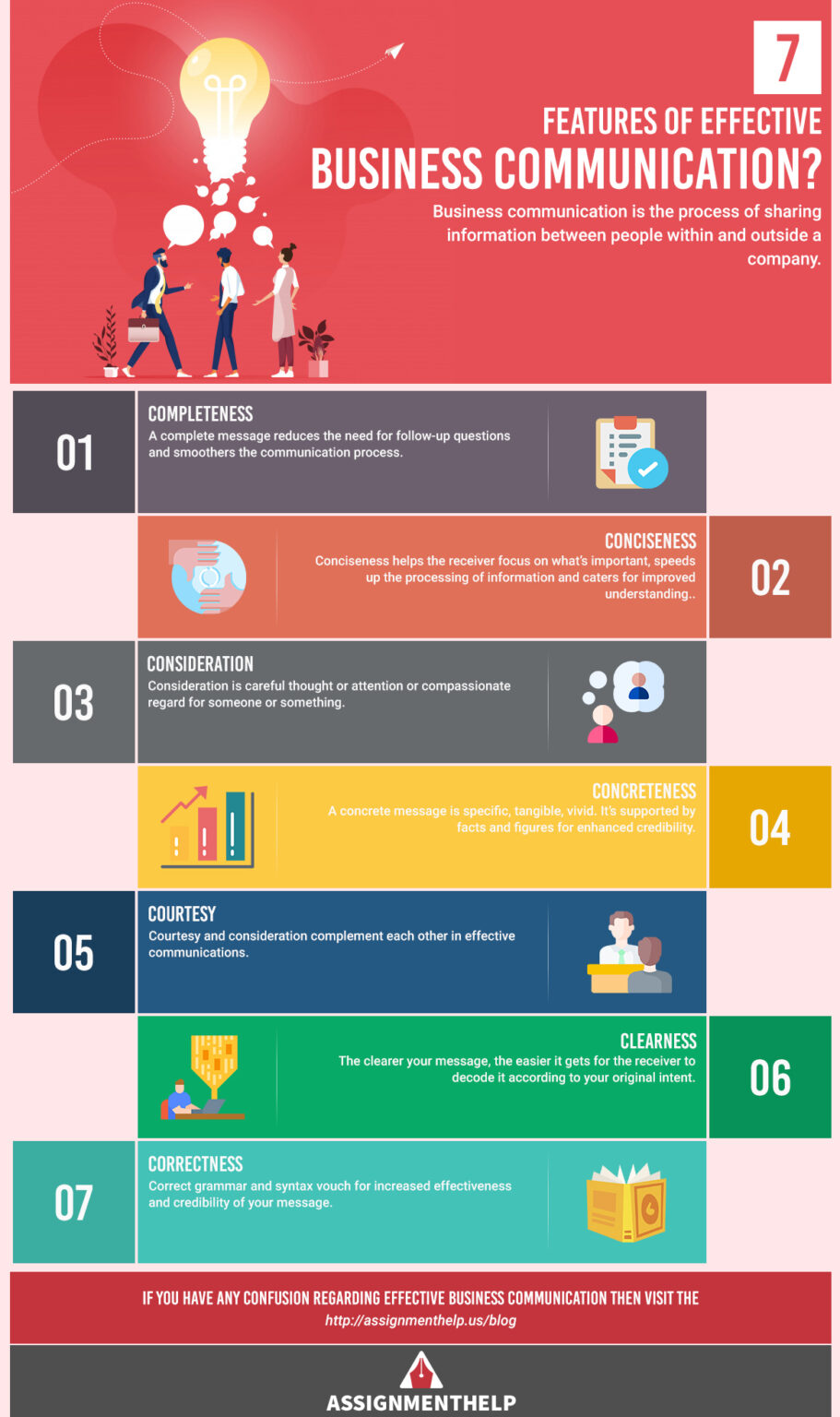 7

FEATURES OF EFFECTIVE

BUSINESS COMMUNICATION?

Business communication is the process of sharing information between people within and outside a company.

01

COMPLETENESS

A complete message reduces the need for follow-up questions and smoothers the communication process.

CONCISENESS

Conciseness helps the receiver focus on what's important, speeds up the processing of information and caters for improved understanding..

02

03

CONSIDERATION

Consideration is careful thought or attention or compassionate regard for someone or something.

CONCRETENESS

A concrete message is specific, tangible, vivid. It's supported by facts and figures for enhanced credibility.

04

05

COURTESY

Courtesy and consideration complement each other in effective communications.

CLEARNESS

The clearer your message, the easier it gets for the receiver to decode it according to your original intent.

06

07

CORRECTNESS

Correct grammar and syntax vouch for increased effectiveness and credibility of your message.

IF YOU HAVE ANY CONFUSION REGARDING EFFECTIVE BUSINESS COMMUNICATION THEN VISIT THE

http://assignmenthelp.us/blog

ASSIGNMENTHELP